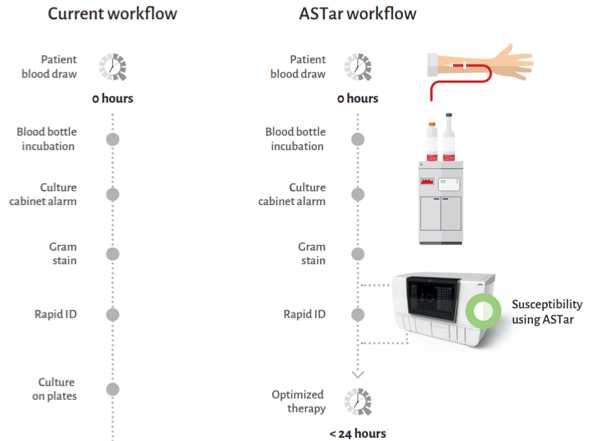 Current workflow

Patient blood draw

0 hours

Blood bottle incubation

Culture cabinet alarm

Gram stain

Rapid ID

Culture on plates

ASTar workflow

Patient blood draw

0 hours

Blood bottle incubation

Culture cabinet alarm

Gram stain

Rapid ID

Susceptibility using ASTar

Optimized therapy

< 24 hours